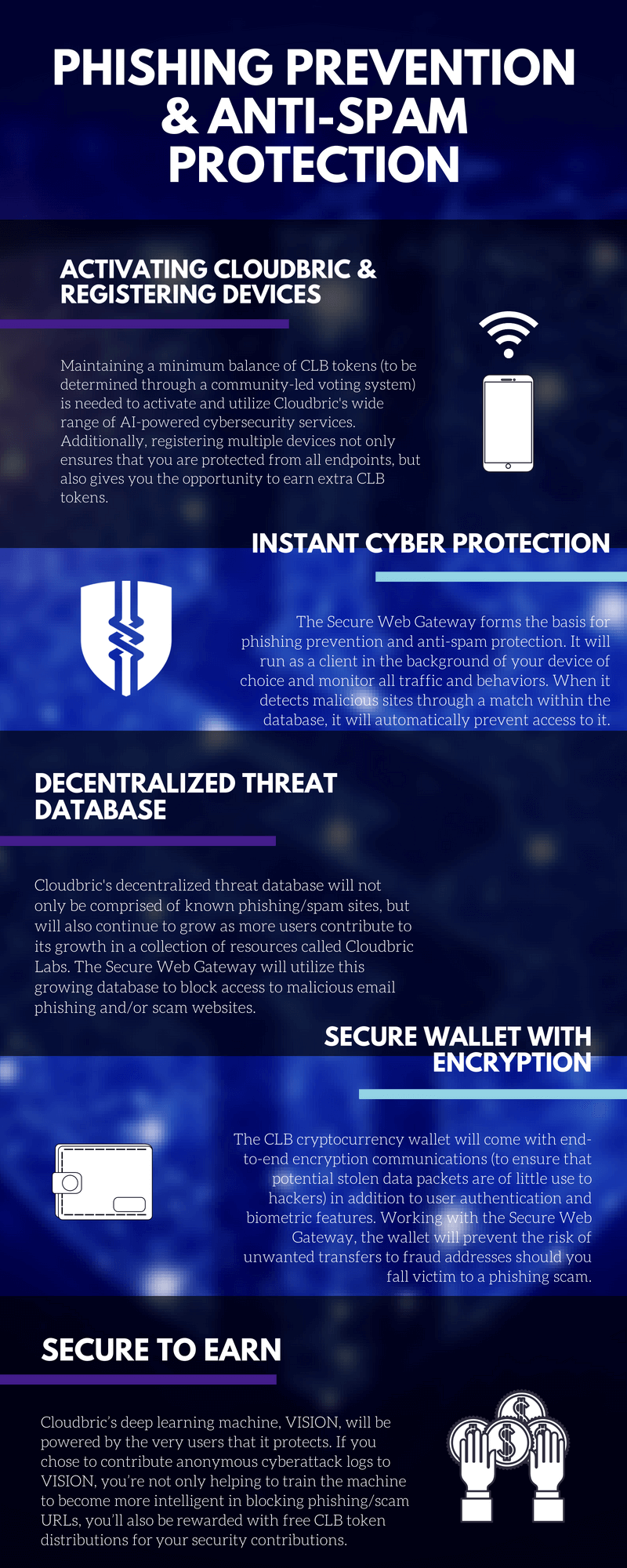 PHISHING PREVENTION & ANTI-SPAM PROTECTION

ACTIVATING CLOUDBRIC & REGISTERING DEVICES

Maintaining a minimum balance of CLB tokens (to be determined through a community-led voting system) is needed to activate and utilize Cloudbric's wide range of AI-powered cybersecurity services. Additionally, registering multiple devices not only ensures that you are protected from all endpoints, but also gives you the opportunity to earn extra CLB tokens.

INSTANT CYBER PROTECTION

The Secure Web Gateway forms the basis for phishing prevention and anti-spam protection. It will run as a client in the background of your device of choice and monitor all traffic and behaviors. When it detects malicious sites through a match within the database, it will automatically prevent access to it.

DECENTRALIZED THREAT DATABASE

Cloudbric's decentralized threat database will not only be comprised of known phishing/spam sites, but will also continue to grow as more users contribute to its growth in a collection of resources called Cloudbric Labs. The Secure Web Gateway will utilize this growing database to block access to malicious email phishing and/or scam websites.

SECURE WALLET WITH ENCRYPTION

The CLB cryptocurrency wallet will come with end-to-end encryption communications (to ensure that potential stolen data packets are of little use to hackers) in addition to user authentication and biometric features. Working with the Secure Web Gateway, the wallet will prevent the risk of unwanted transfers to fraud addresses should you fall victim to a phishing scam.

SECURE TO EARN

Cloudbric's deep learning machine, VISION, will be powered by the very users that it protects. If you chose to contribute anonymous cyberattack logs to VISION, you're not only helping to train the machine to become more intelligent in blocking phishing/scam URLs, you'll also be rewarded with free CLB token distributions for your security contributions.